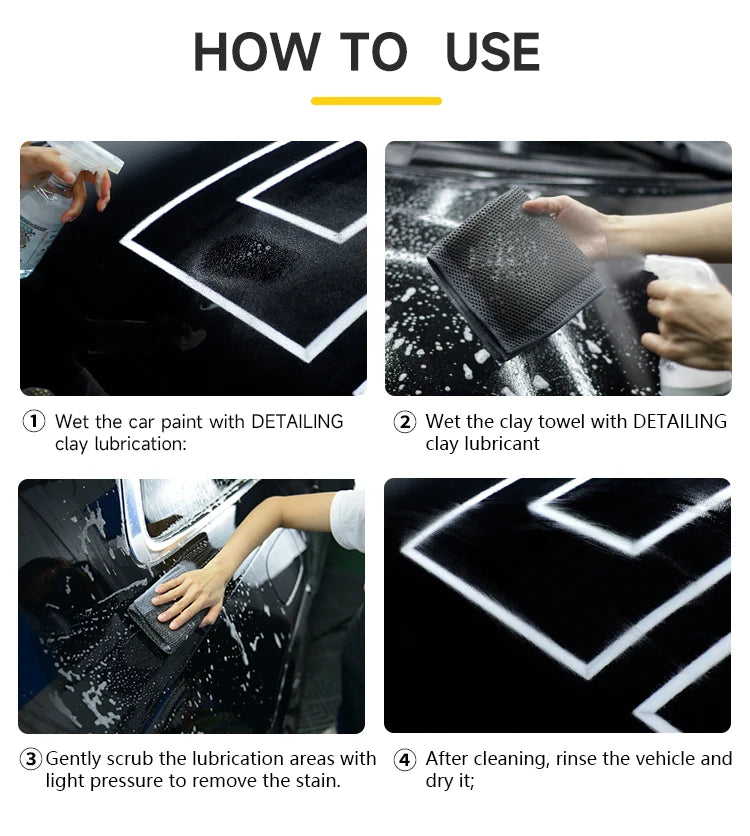 HOW TO USE

① Wet the car paint with DETAILING clay lubrication:

② Wet the clay towel with DETAILING clay lubricant

③ Gently scrub the lubrication areas with light pressure to remove the stain.

④ After cleaning, rinse the vehicle and dry it;