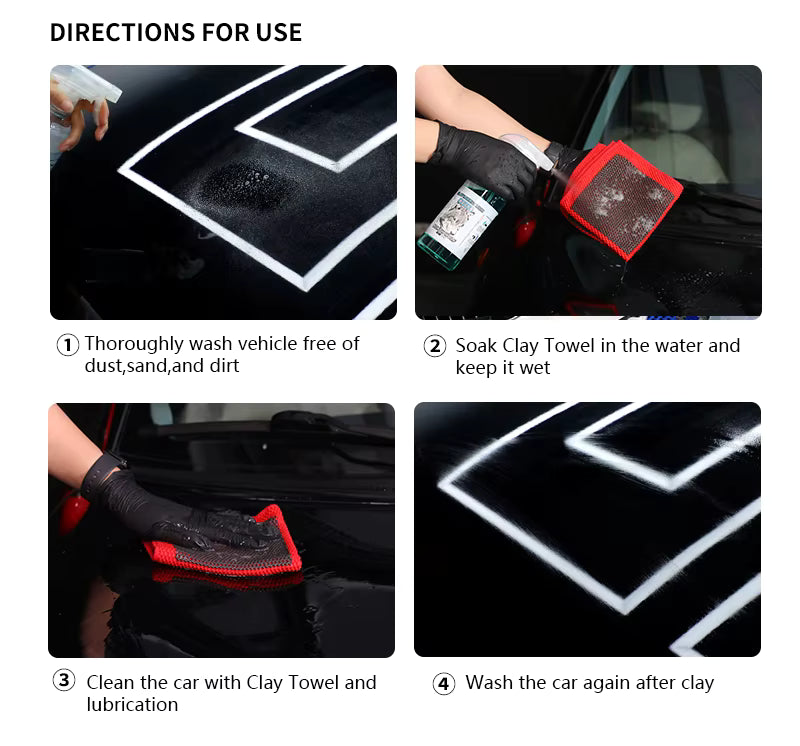 DIRECTIONS FOR USE

① Thoroughly wash vehicle free of dust,sand,and dirt

② Soak Clay Towel in the water and keep it wet

③ Clean the car with Clay Towel and lubrication

④ Wash the car again after clay